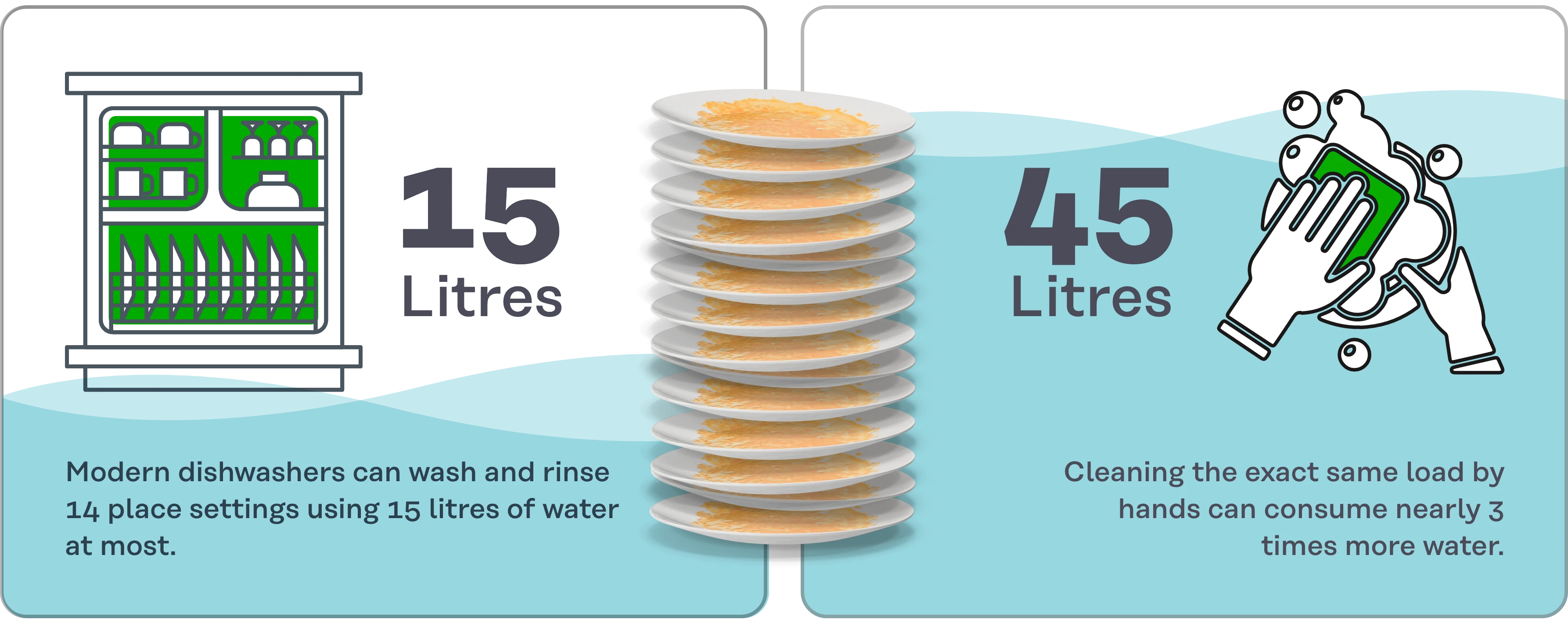 15
Litres

Modern dishwashers can wash and rinse 14 place settings using 15 litres of water at most.

45
Litres

Cleaning the exact same load by hands can consume nearly 3 times more water.